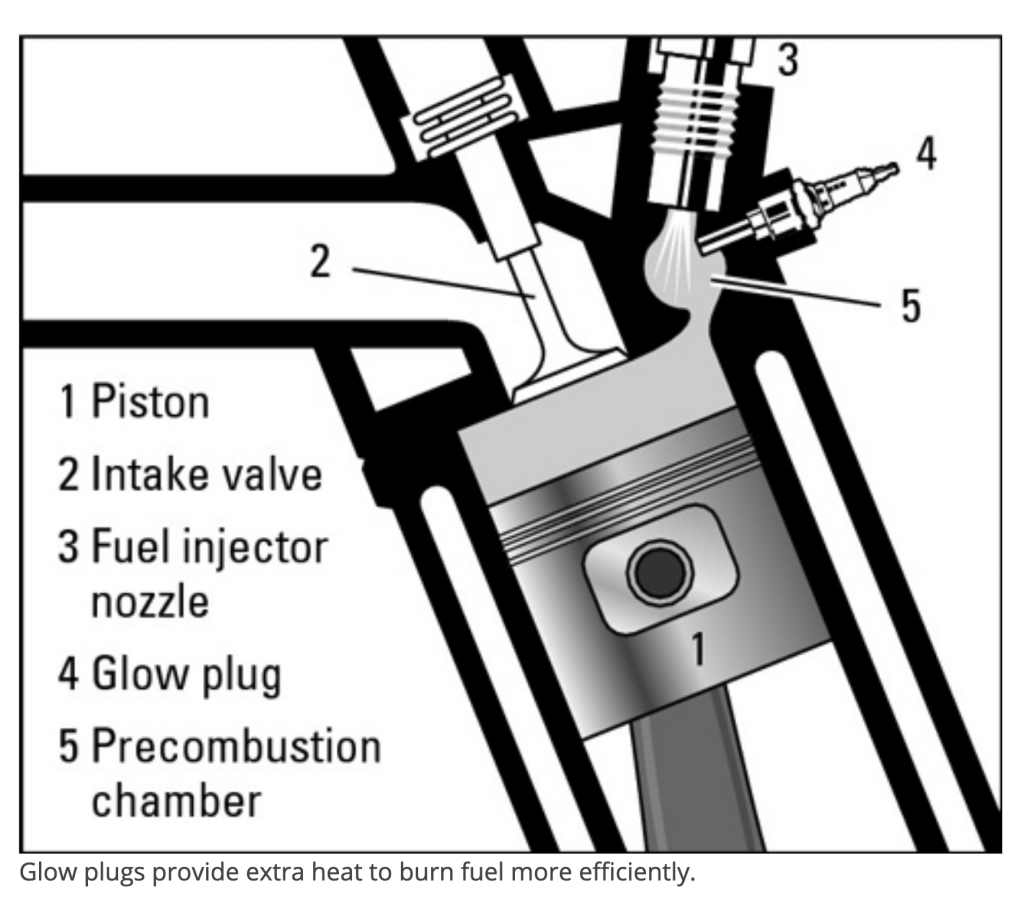 3

4

2

5

1 Piston

2 Intake valve

3 Fuel injector nozzle

4 Glow plug

5 Precombustion chamber

1

Glow plugs provide extra heat to burn fuel more efficiently.