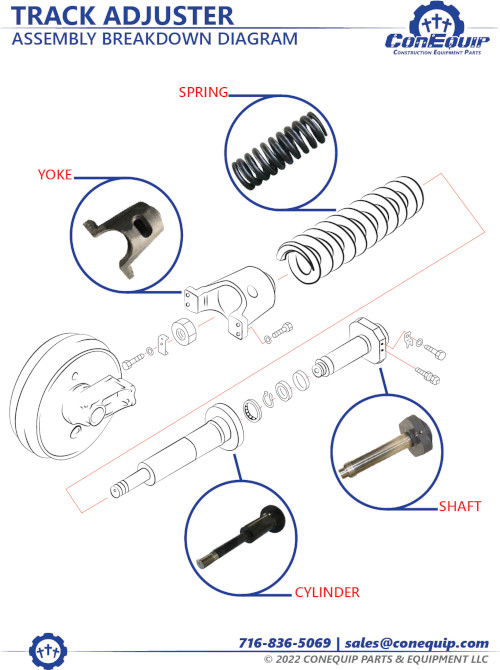 TRACK ADJUSTER
ASSEMBLY BREAKDOWN DIAGRAM

ConEquip
CONSTRUCTION EQUIPMENT PARTS

SPRING

YOKE

SHAFT

CYLINDER

716-836-5069 | sales@conequip.com
© 2022 CONEQUIP PARTS & EQUIPMENT LLC